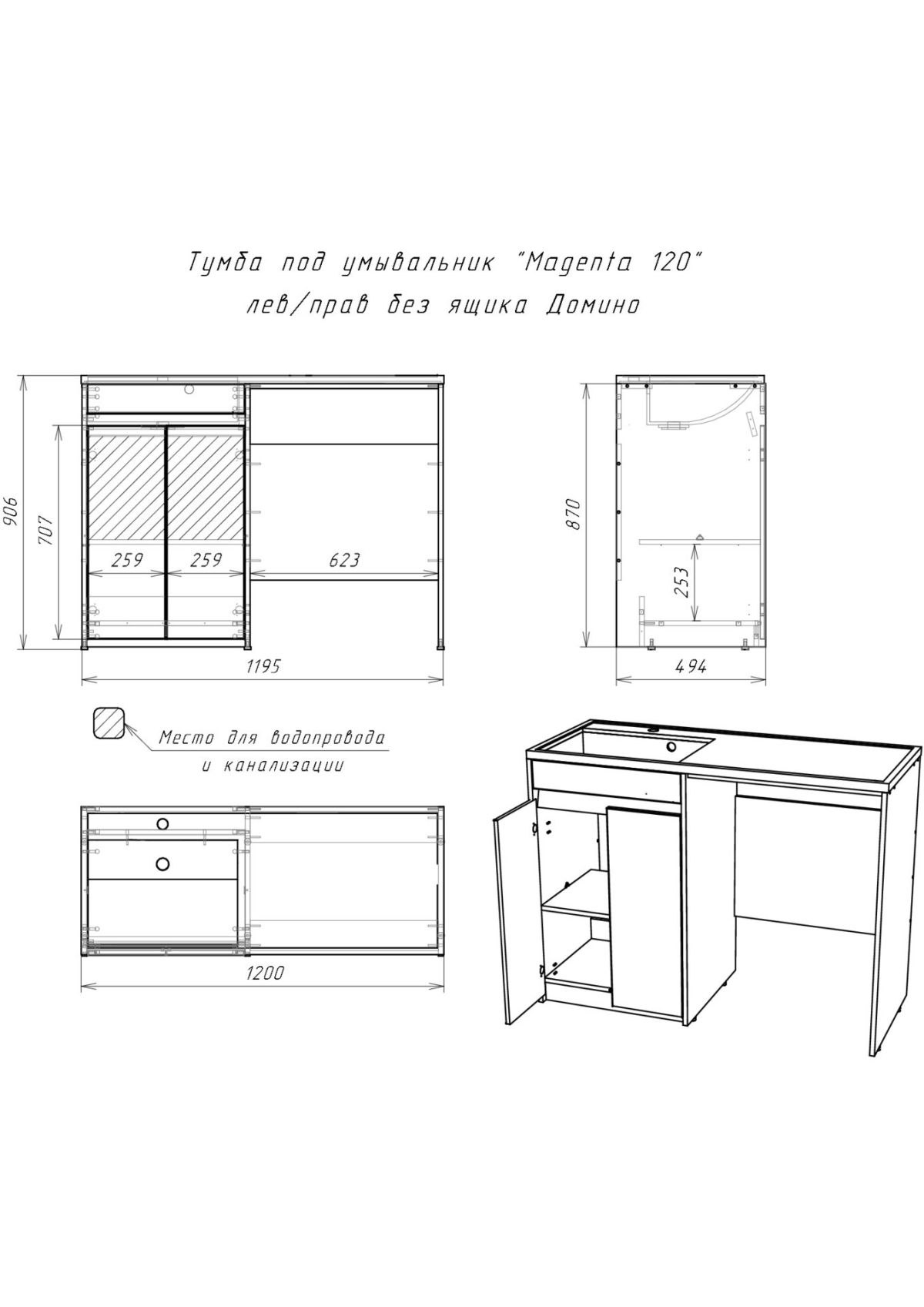 Тумба под умывальник "Magenta 120"
лев/прав без ящика Домино

906
707
259
259
623
1195

870
253
494

Место для водопровода
и канализации

1200